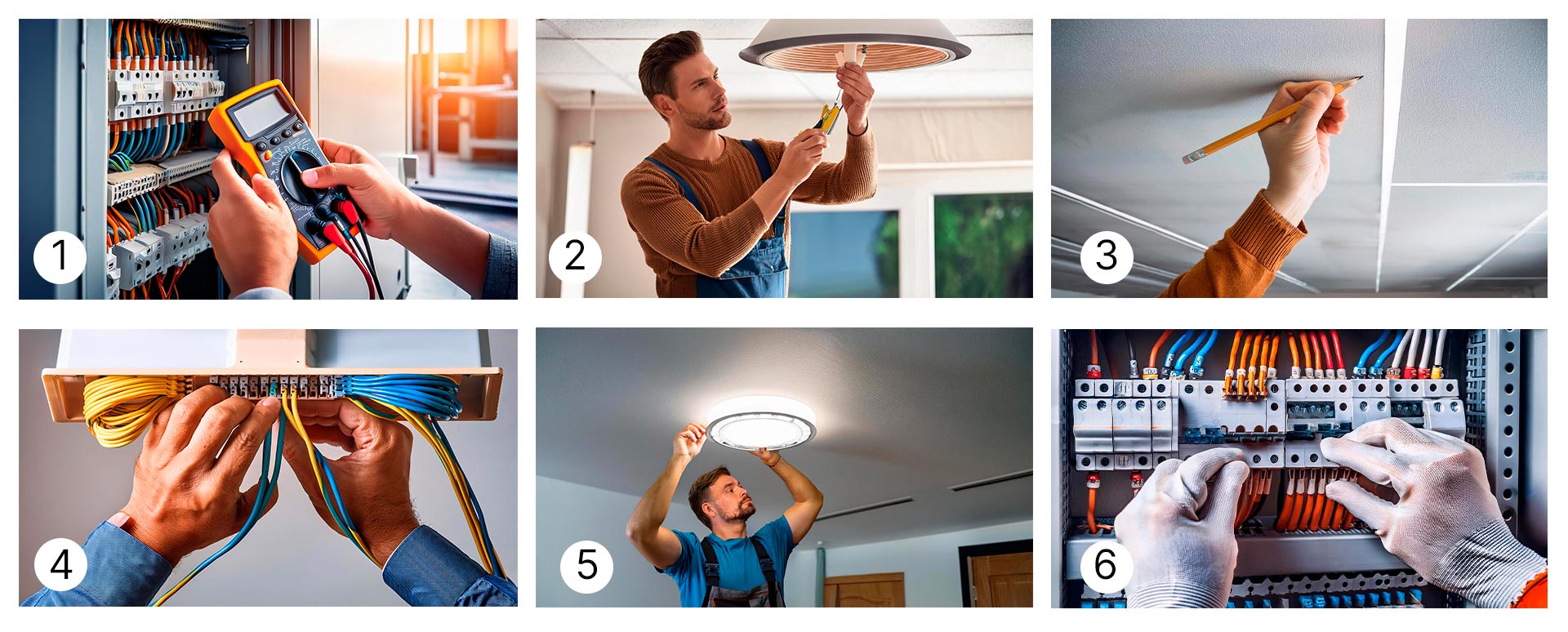 1

2

3

4

5

6